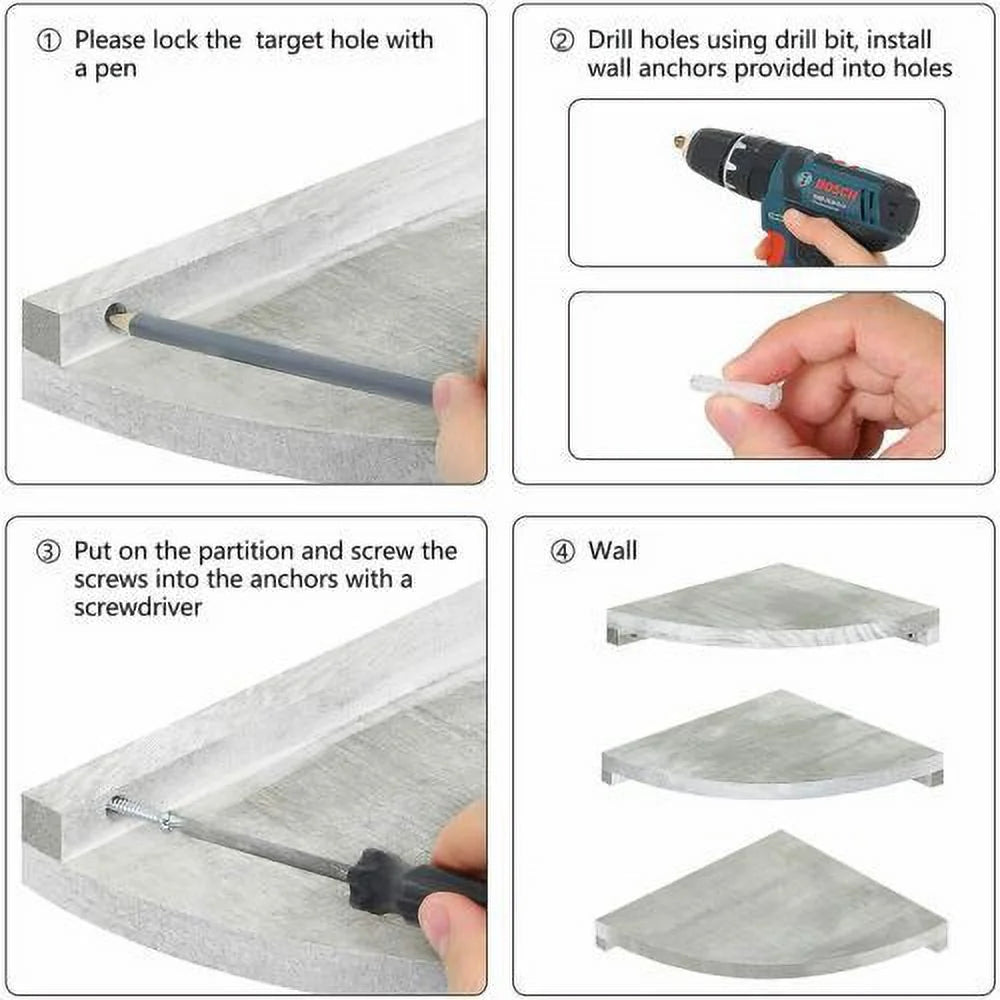 ① Please lock the target hole with a pen

② Drill holes using drill bit, install wall anchors provided into holes

BOSCH

③ Put on the partition and screw the screws into the anchors with a screwdriver

④ Wall